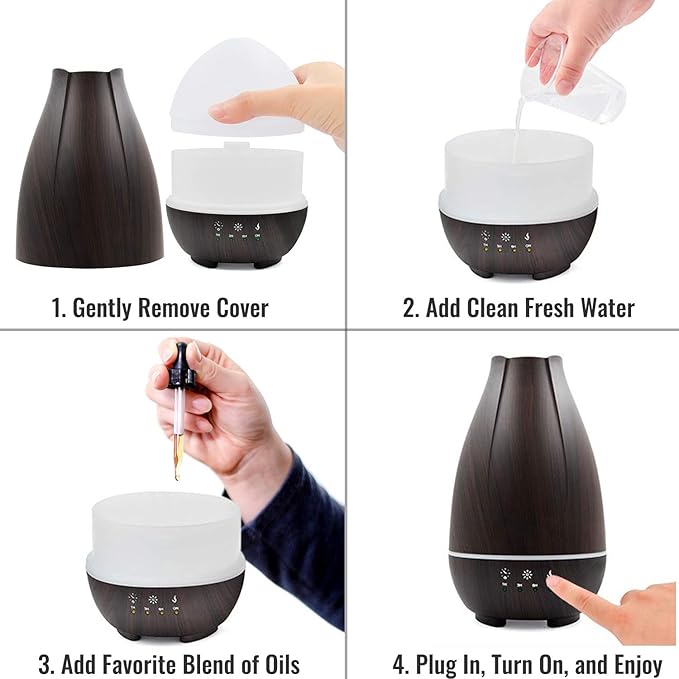 1. Gently Remove Cover

2. Add Clean Fresh Water

3. Add Favorite Blend of Oils

4. Plug In, Turn On, and Enjoy