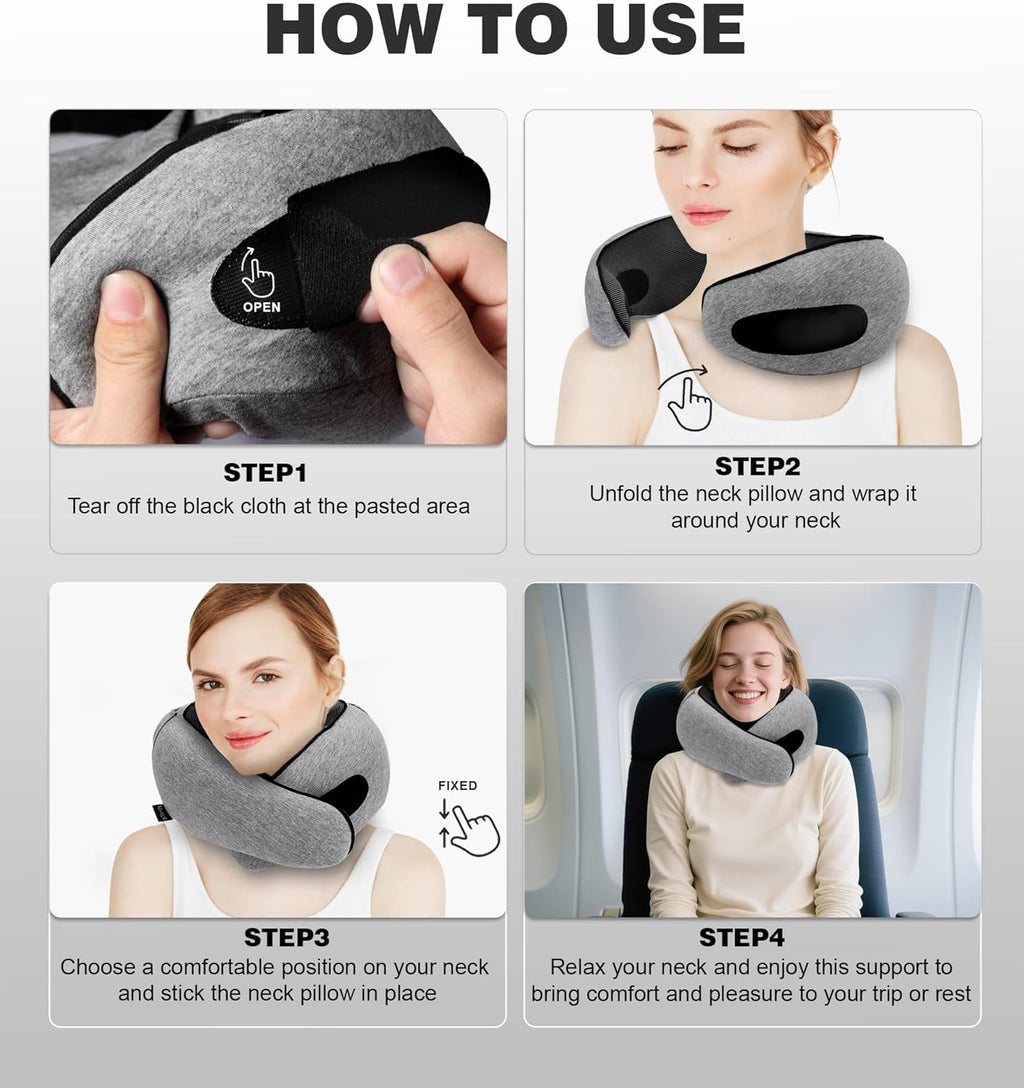 HOW TO USE

OPEN

STEP1
Tear off the black cloth at the pasted area

STEP2
Unfold the neck pillow and wrap it around your neck

FIXED

STEP3
Choose a comfortable position on your neck and stick the neck pillow in place

STEP4
Relax your neck and enjoy this support to bring comfort and pleasure to your trip or rest