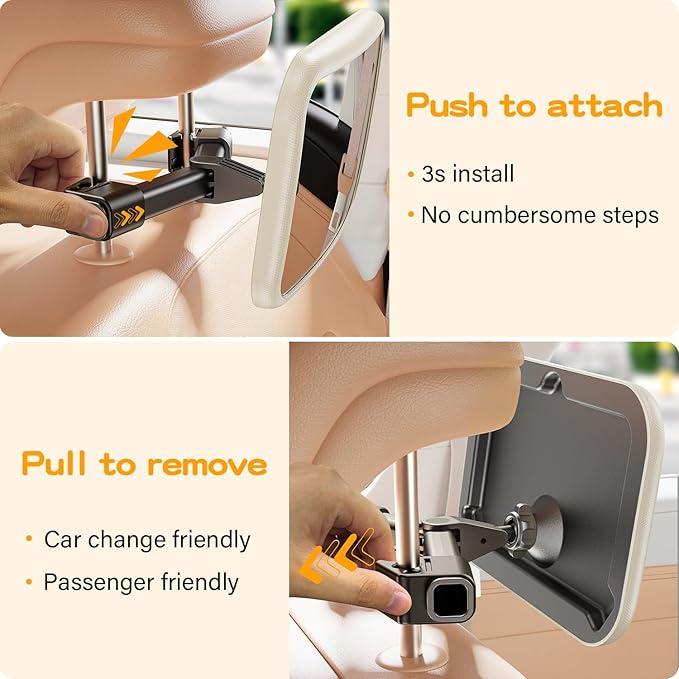 Push to attach

• 3s install
• No cumbersome steps

Pull to remove

• Car change friendly
• Passenger friendly