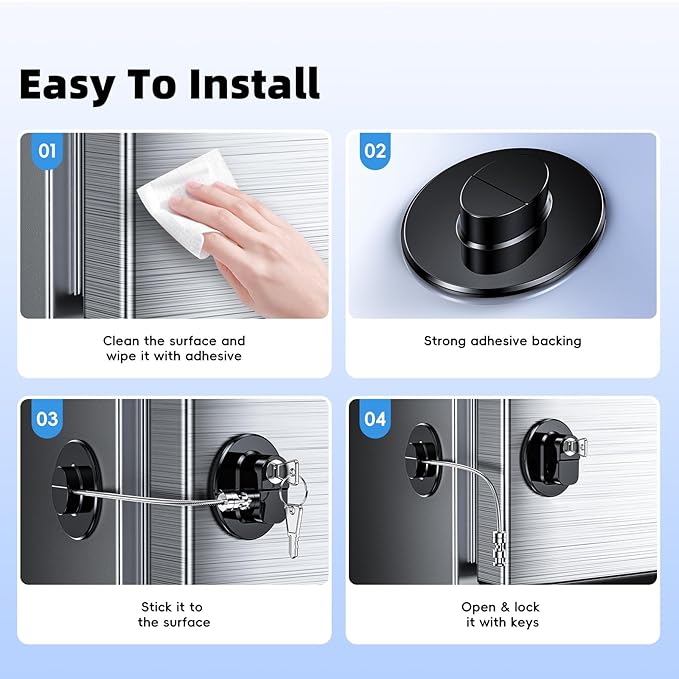 Easy To Install

01

Clean the surface and wipe it with adhesive

02

Strong adhesive backing

03

Stick it to the surface

04

Open & lock it with keys