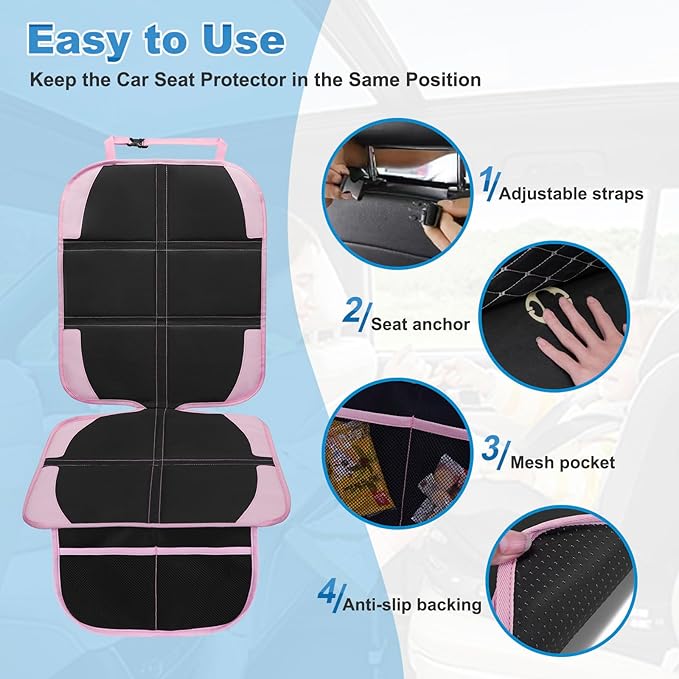 Easy to Use

Keep the Car Seat Protector in the Same Position

1/ Adjustable straps

2/ Seat anchor

3/ Mesh pocket

4/ Anti-slip backing