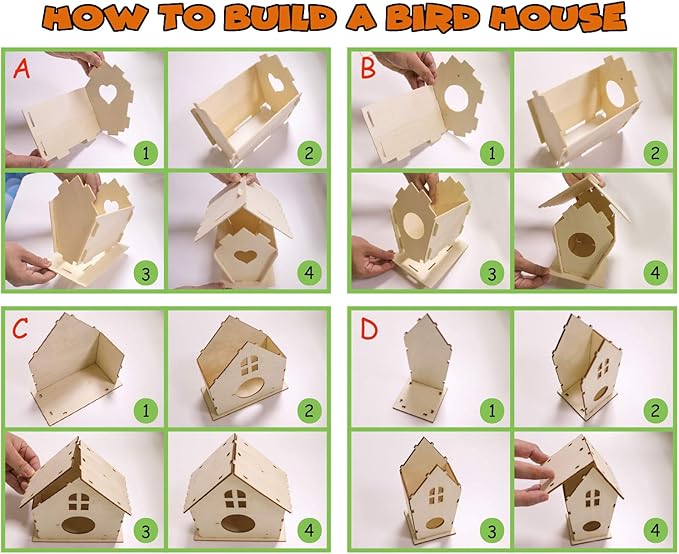 HOW TO BUILD A BIRD HOUSE

A

1

2

3

4

B

1

2

3

4

C

1

2

3

4

D

1

2

3

4