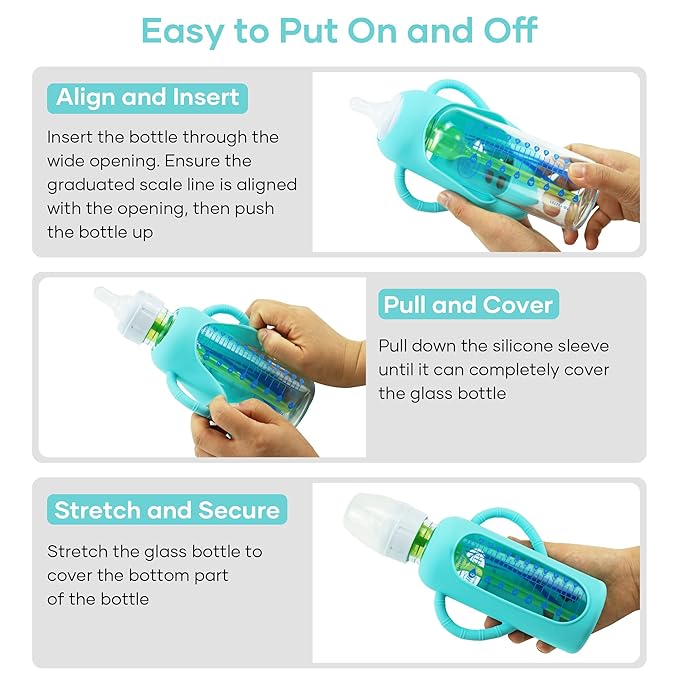 Easy to Put On and Off

Align and Insert

Insert the bottle through the wide opening. Ensure the graduated scale line is aligned with the opening, then push the bottle up

Pull and Cover

Pull down the silicone sleeve until it can completely cover the glass bottle

Stretch and Secure

Stretch the glass bottle to cover the bottom part of the bottle