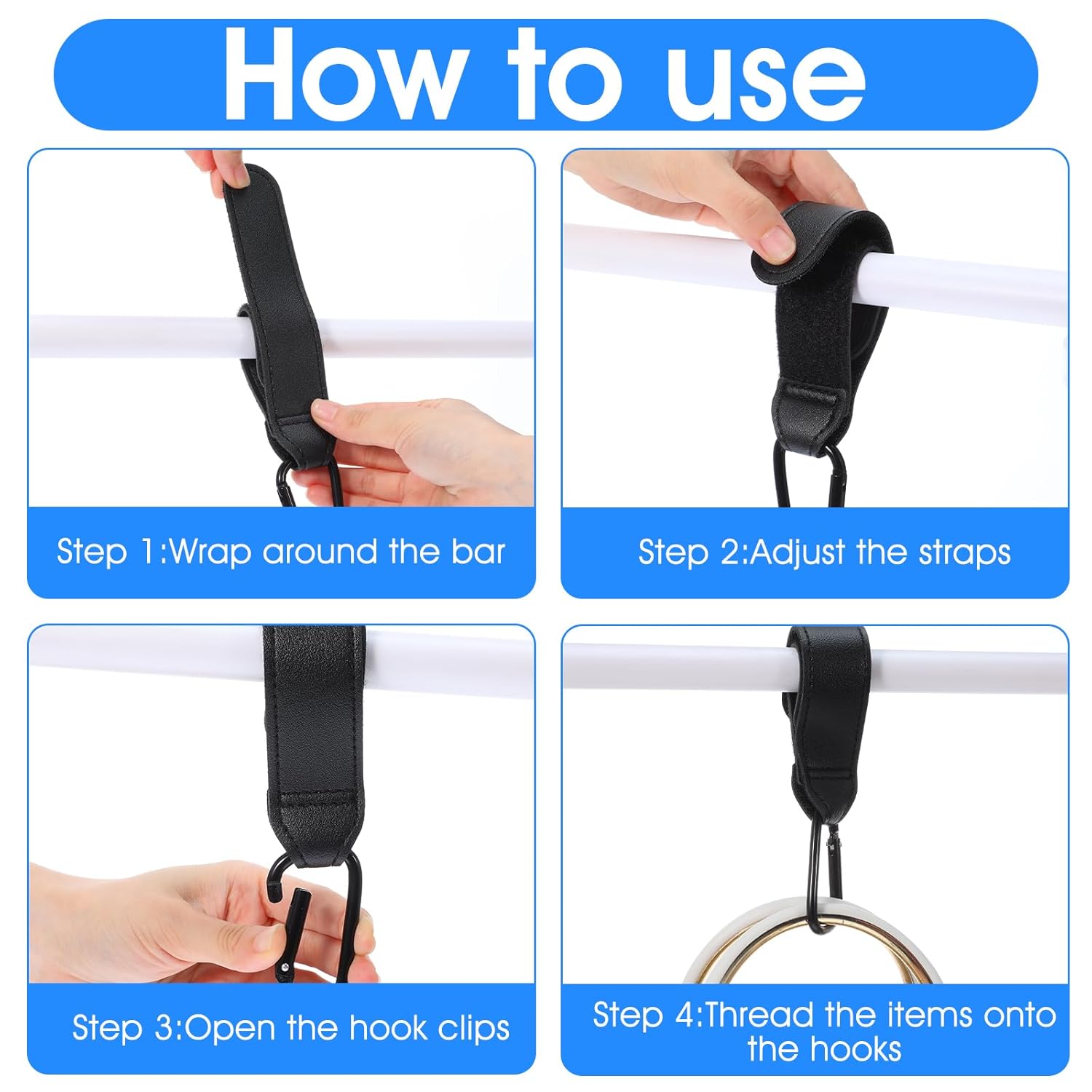 How to use

Step 1:Wrap around the bar

Step 2:Adjust the straps

Step 3:Open the hook clips

Step 4:Thread the items onto the hooks