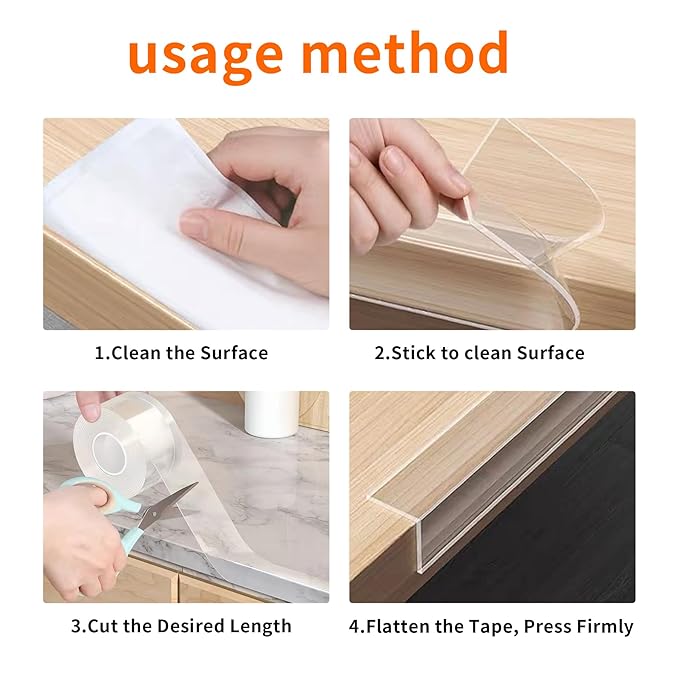 usage method

1.Clean the Surface

2.Stick to clean Surface

3.Cut the Desired Length

4.Flatten the Tape, Press Firmly