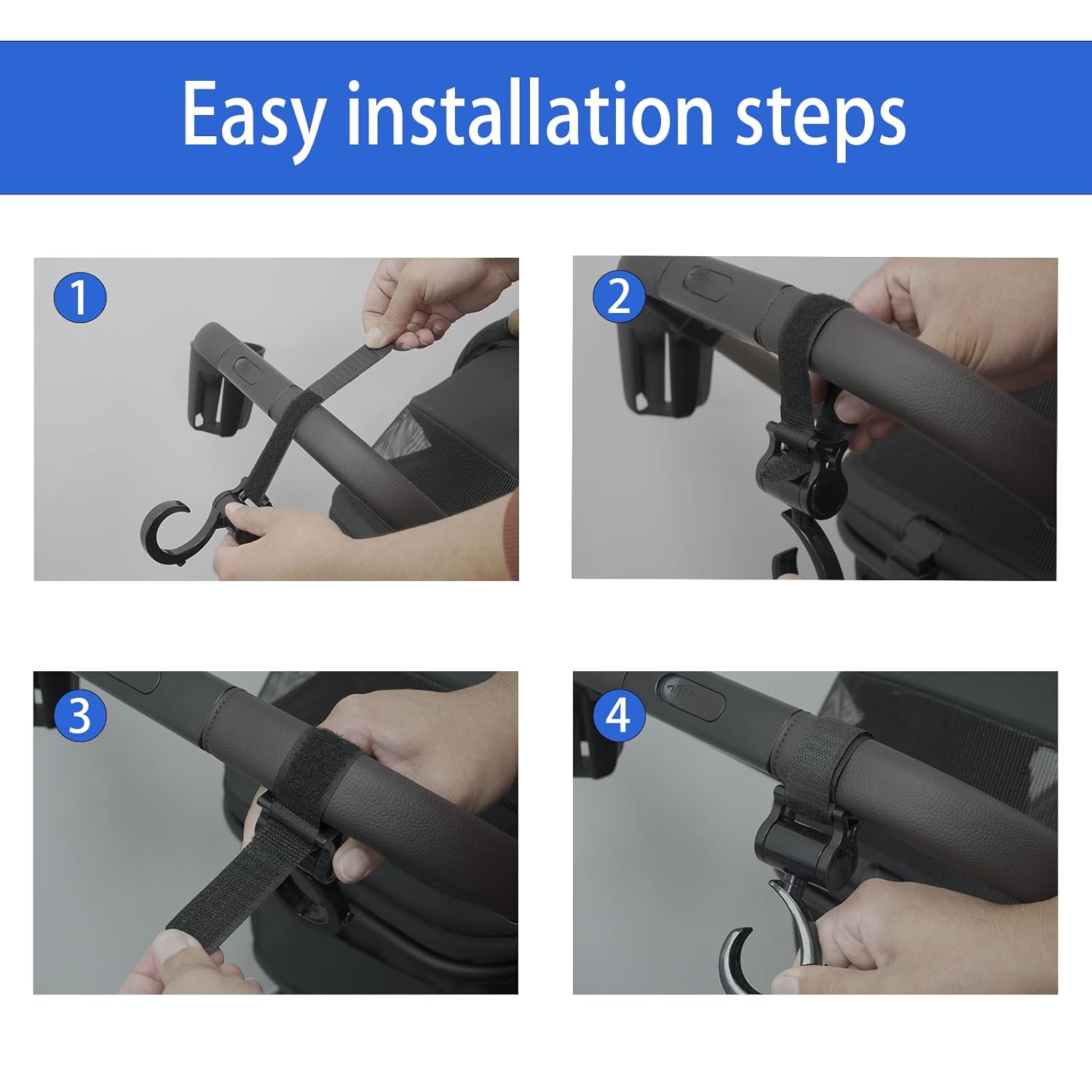 Easy installation steps

1

2

3

4