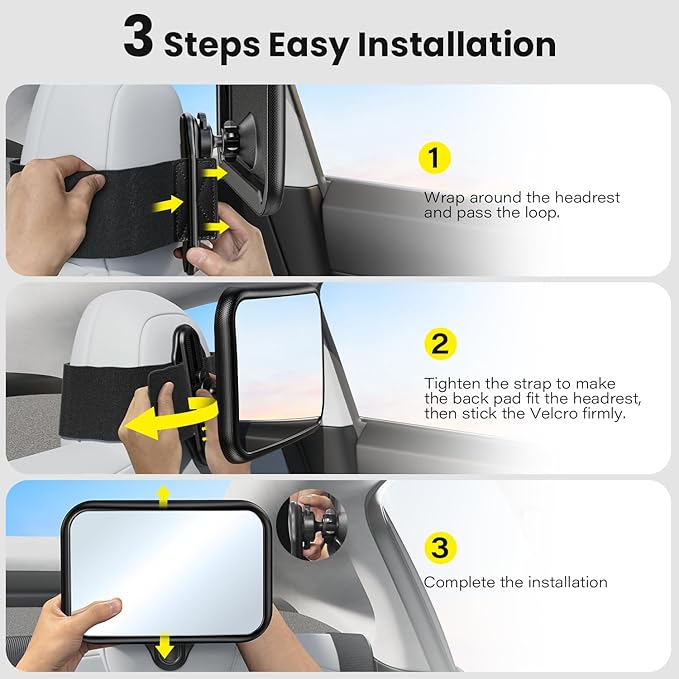 3 Steps Easy Installation

1

Wrap around the headrest and pass the loop.

2

Tighten the strap to make the back pad fit the headrest, then stick the Velcro firmly.

3

Complete the installation