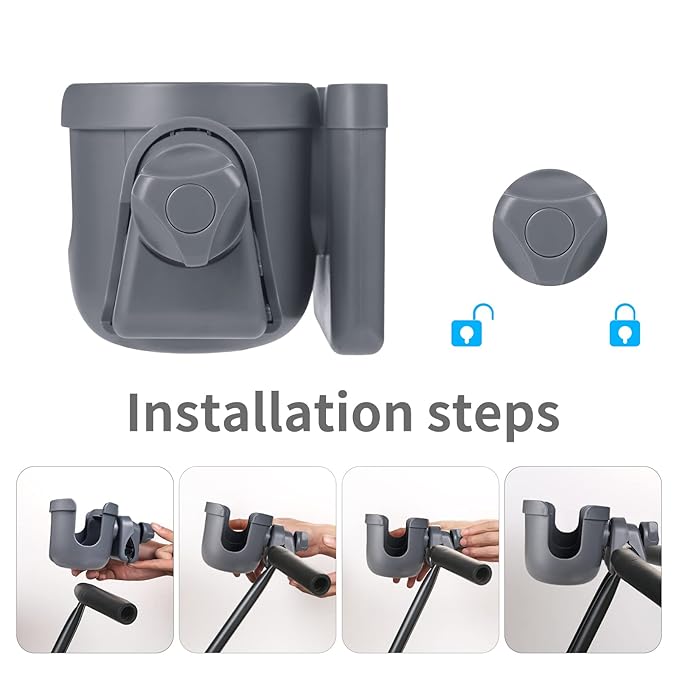 Installation steps