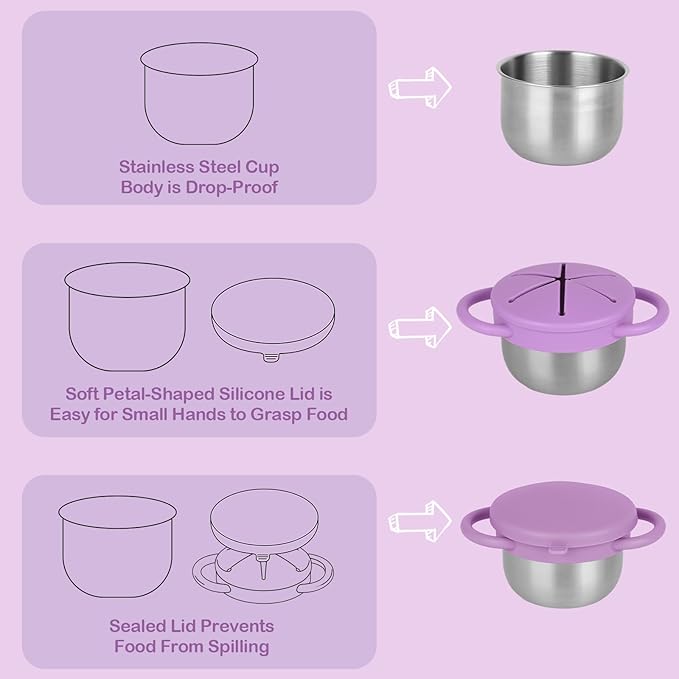 Stainless Steel Cup Body is Drop-Proof

Soft Petal-Shaped Silicone Lid is Easy for Small Hands to Grasp Food

Sealed Lid Prevents Food From Spilling