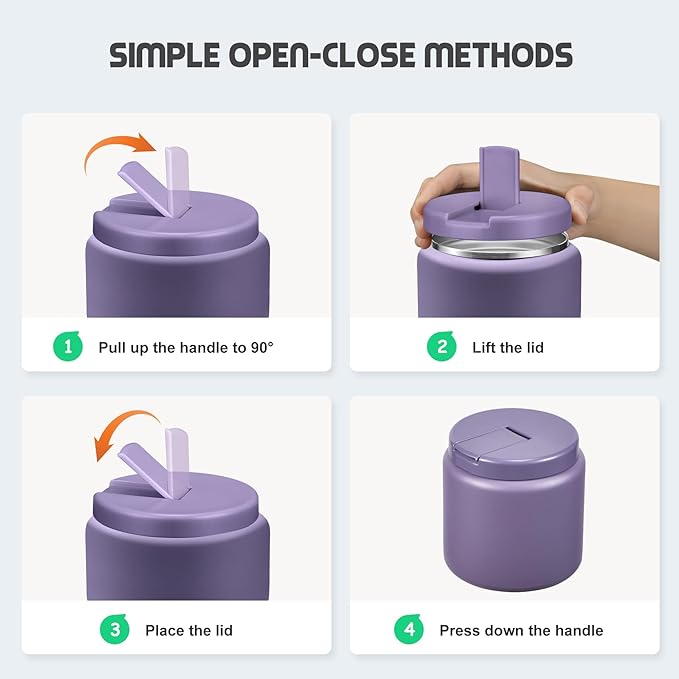 SIMPLE OPEN-CLOSE METHODS

1 Pull up the handle to 90°

2 Lift the lid

3 Place the lid

4 Press down the handle