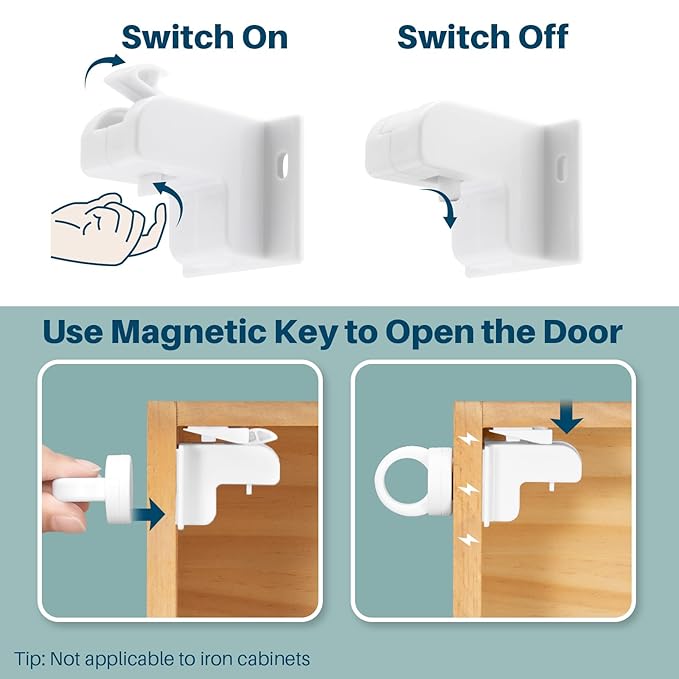 Switch On

Switch Off

Use Magnetic Key to Open the Door

Tip: Not applicable to iron cabinets