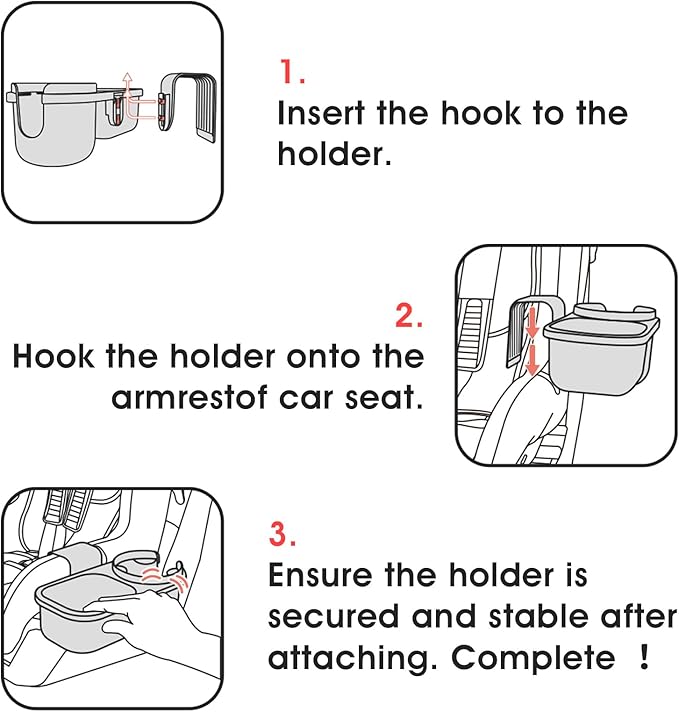 1.
Insert the hook to the holder.

2.
Hook the holder onto the armrestof car seat.

3.
Ensure the holder is secured and stable after attaching. Complete ！