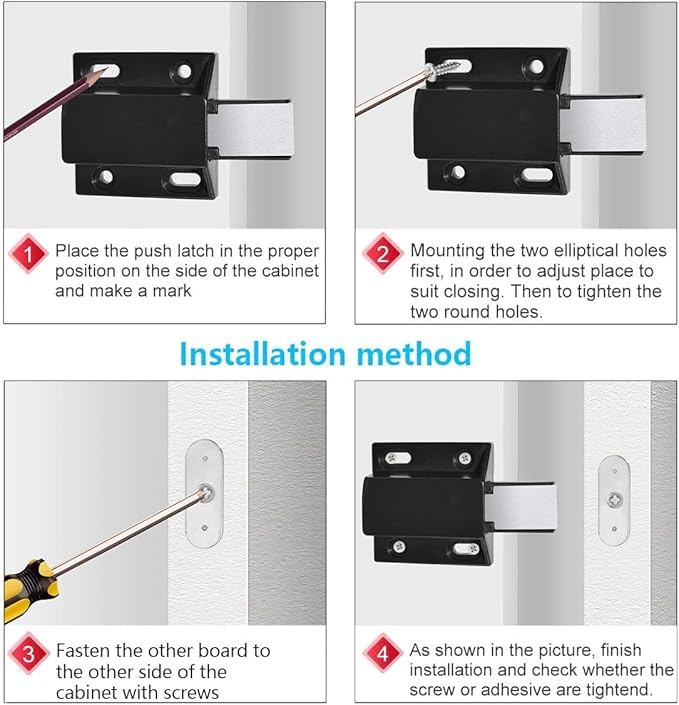 1 Place the push latch in the proper position on the side of the cabinet and make a mark

2 Mounting the two elliptical holes first, in order to adjust place to suit closing. Then to tighten the two round holes.

Installation method

3 Fasten the other board to the other side of the cabinet with screws

4 As shown in the picture, finish installation and check whether the screw or adhesive are tightend.