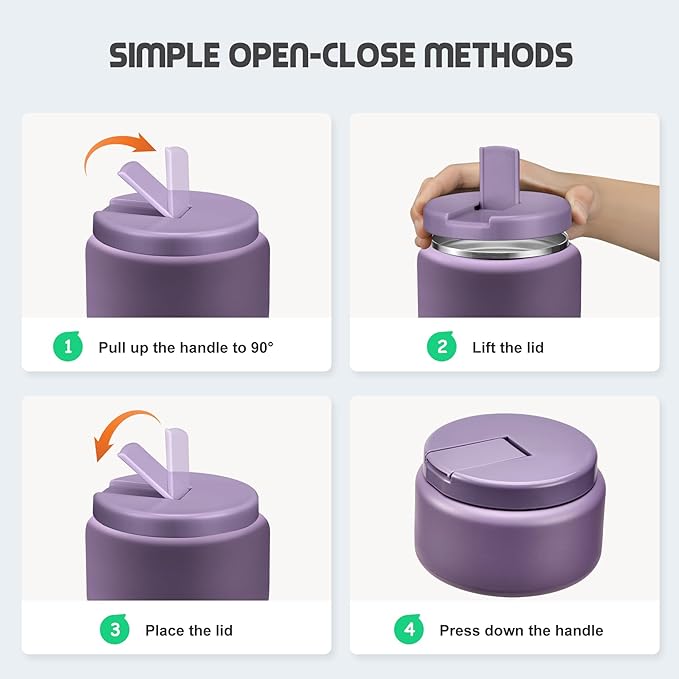 SIMPLE OPEN-CLOSE METHODS

1 Pull up the handle to 90°

2 Lift the lid

3 Place the lid

4 Press down the handle