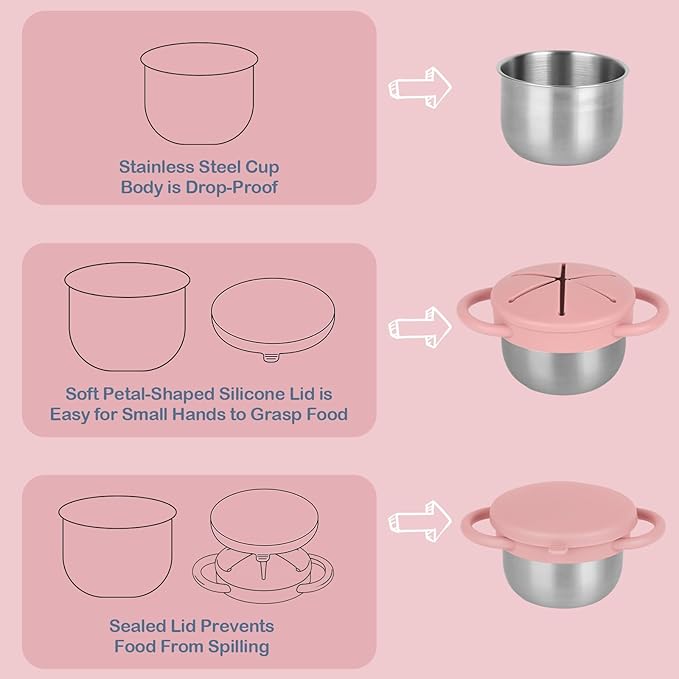 Stainless Steel Cup Body is Drop-Proof

Soft Petal-Shaped Silicone Lid is Easy for Small Hands to Grasp Food

Sealed Lid Prevents Food From Spilling